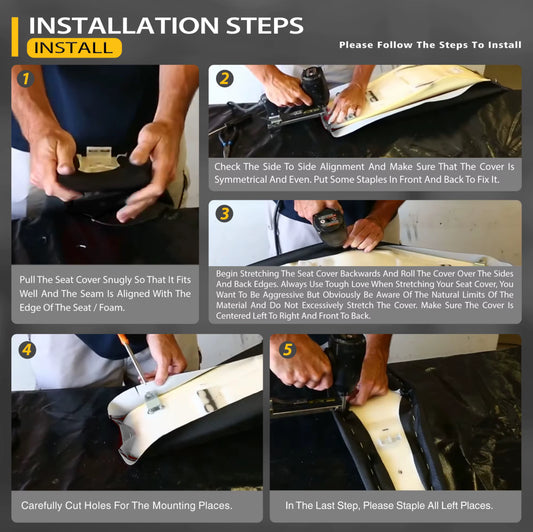 INSTALLATION STEPS
INSTALL

Please Follow The Steps To Install

1
Pull The Seat Cover Snugly So That It Fits Well And The Seam Is Aligned With The Edge Of The Seat / Foam.

2
Check The Side To Side Alignment And Make Sure That The Cover Is Symmetrical And Even. Put Some Staples In Front And Back To Fix It.

3
Begin Stretching The Seat Cover Backwards And Roll The Cover Over The Sides And Back Edges. Always Use Tough Love When Stretching Your Seat Cover, You Want To Be Aggressive But Obviously Be Aware Of The Natural Limits Of The Material And Do Not Excessively Stretch The Cover. Make Sure The Cover Is Centered Left To Right And Front To Back.

4
Carefully Cut Holes For The Mounting Places.

5
In The Last Step, Please Staple All Left Places.